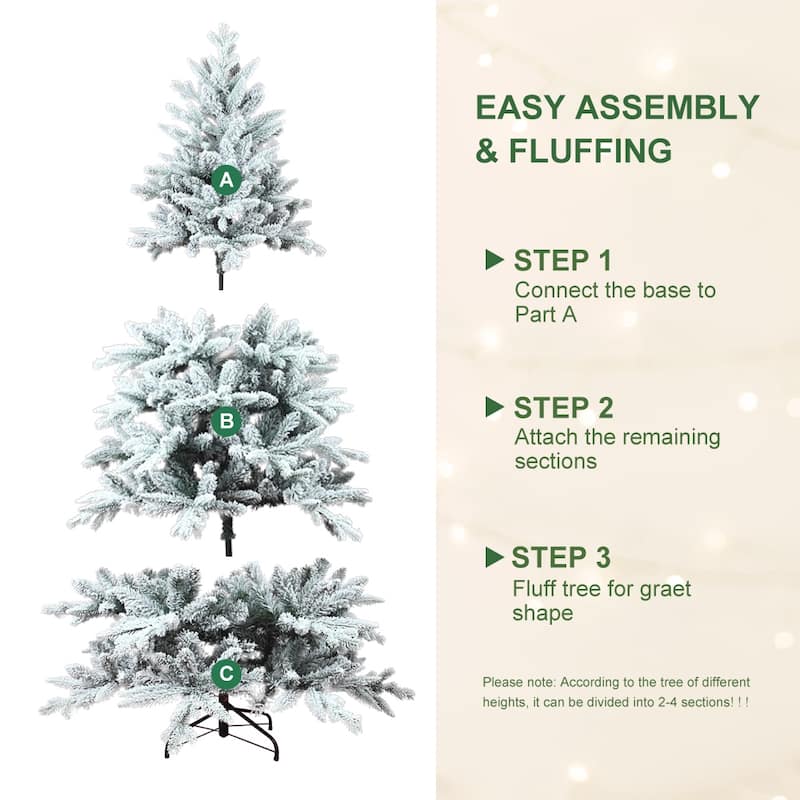 A

B

C

EASY ASSEMBLY & FLUFFING

▶ STEP 1
Connect the base to Part A

▶ STEP 2
Attach the remaining sections

▶ STEP 3
Fluff tree for graet shape

Please note: According to the tree of different heights, it can be divided into 2-4 sections! ! !